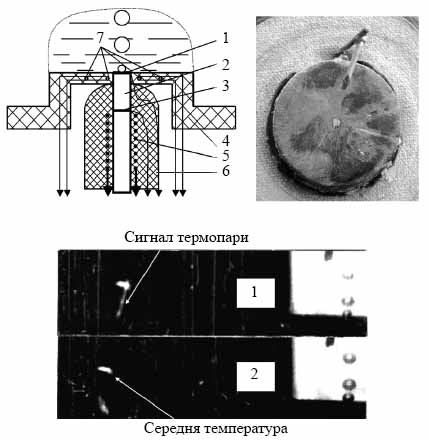 7
1
2
3
4
5
6

Сигнал термопари
1
2
Середня температура