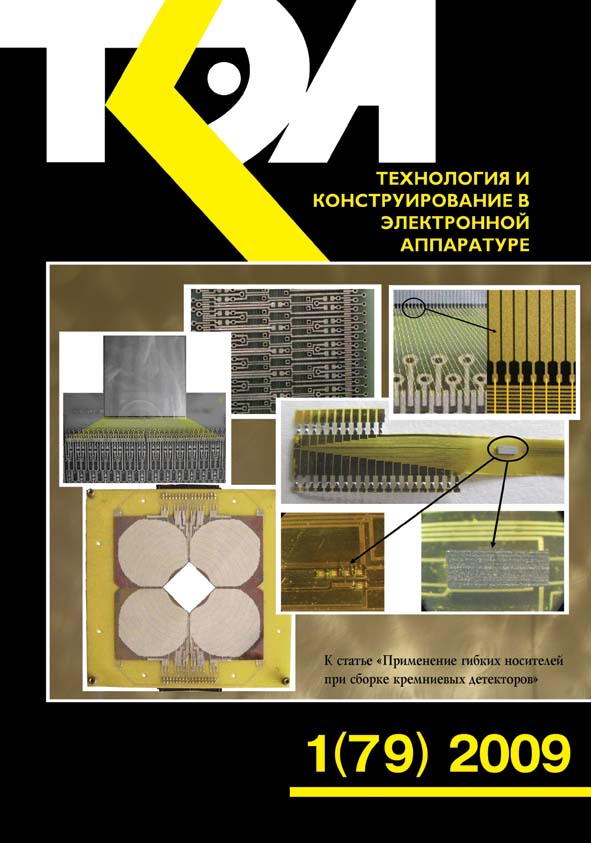 ТКЭА

ТЕХНОЛОГИЯ И КОНСТРУИРОВАНИЕ В ЭЛЕКТРОННОЙ АППАРАТУРЕ

К статье «Применение гибких носителей при сборке кремниевых детекторов»

1(79) 2009